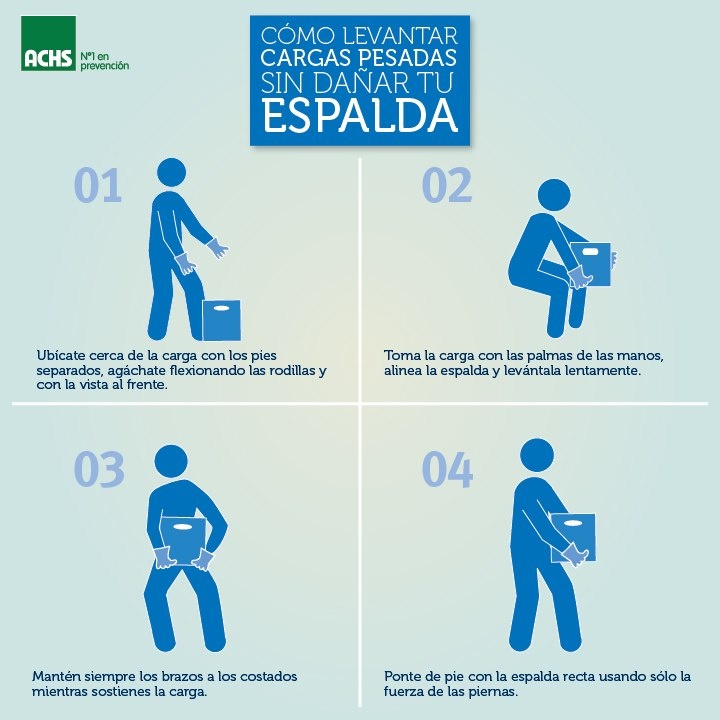 ACHS N°1 en prevención

CÓMO LEVANTAR CARGAS PESADAS SIN DAÑAR TU ESPALDA

01

Ubícate cerca de la carga con los pies separados, agáchate flexionando las rodillas y con la vista al frente.

02

Toma la carga con las palmas de las manos, alinea la espalda y levántala lentamente.

03

Mantén siempre los brazos a los costados mientras sostienes la carga.

04

Ponte de pie con la espalda recta usando sólo la fuerza de las piernas.