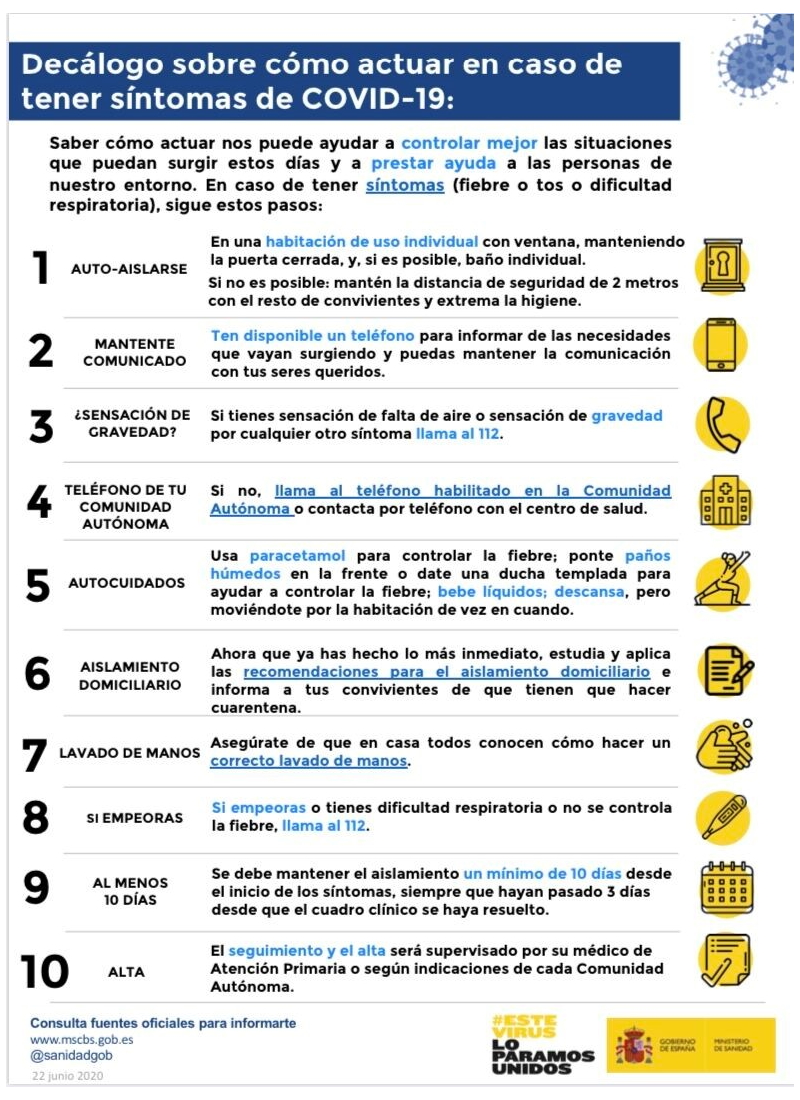 Decálogo sobre cómo actuar en caso de tener síntomas de COVID-19:

Saber cómo actuar nos puede ayudar a controlar mejor las situaciones que puedan surgir estos días y a prestar ayuda a las personas de nuestro entorno. En caso de tener síntomas (fiebre o tos o dificultad respiratoria), sigue estos pasos:

1 AUTO-AISLARSE
En una habitación de uso individual con ventana, manteniendo la puerta cerrada, y, si es posible, baño individual.
Si no es posible: mantén la distancia de seguridad de 2 metros con el resto de convivientes y extrema la higiene.

2 MANTENTE COMUNICADO
Ten disponible un teléfono para informar de las necesidades que vayan surgiendo y puedas mantener la comunicación con tus seres queridos.

3 ¿SENSACIÓN DE GRAVEDAD?
Si tienes sensación de falta de aire o sensación de gravedad por cualquier otro síntoma llama al 112.

4 TELÉFONO DE TU COMUNIDAD AUTÓNOMA
Si no, llama al teléfono habilitado en la Comunidad Autónoma o contacta por teléfono con el centro de salud.

5 AUTOCUIDADOS
Usa paracetamol para controlar la fiebre; ponte paños húmedos en la frente o date una ducha templada para ayudar a controlar la fiebre; bebe líquidos; descansa, pero moviéndote por la habitación de vez en cuando.

6 AISLAMIENTO DOMICILIARIO
Ahora que ya has hecho lo más inmediato, estudia y aplica las recomendaciones para el aislamiento domiciliario e informa a tus convivientes de que tienen que hacer cuarentena.

7 LAVADO DE MANOS
Asegúrate de que en casa todos conocen cómo hacer un correcto lavado de manos.

8 SI EMPEORAS
Si empeoras o tienes dificultad respiratoria o no se controla la fiebre, llama al 112.

9 AL MENOS 10 DÍAS
Se debe mantener el aislamiento un mínimo de 10 días desde el inicio de los síntomas, siempre que hayan pasado 3 días desde que el cuadro clínico se haya resuelto.

10 ALTA
El seguimiento y el alta será supervisado por su médico de Atención Primaria o según indicaciones de cada Comunidad Autónoma.

Consulta fuentes oficiales para informarte
www.mscbs.gob.es
@sanidadgob
22 junio 2020

#ESTE VIRUS LO PARAMOS UNIDOS

GOBIERNO DE ESPAÑA
MINISTERIO DE SANIDAD